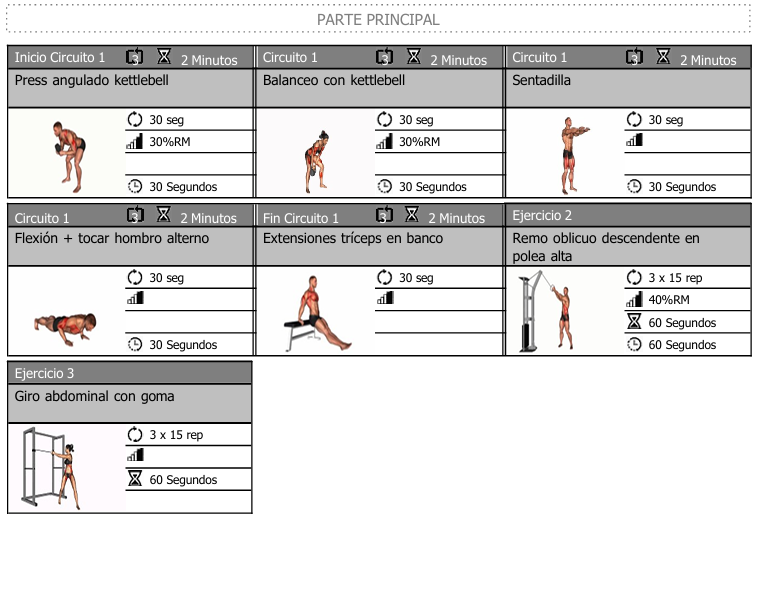 PARTE PRINCIPAL

Inicio Circuito 1 3 2 Minutos
Press angulado kettlebell
30 seg
30%RM
30 Segundos

Circuito 1 3 2 Minutos
Balanceo con kettlebell
30 seg
30%RM
30 Segundos

Circuito 1 3 2 Minutos
Sentadilla
30 seg
30 Segundos

Circuito 1 3 2 Minutos
Flexión + tocar hombro alterno
30 seg
30 Segundos

Fin Circuito 1 3 2 Minutos
Extensiones tríceps en banco
30 seg

Ejercicio 2
Remo oblicuo descendente en polea alta
3 x 15 rep
40%RM
60 Segundos
60 Segundos

Ejercicio 3
Giro abdominal con goma
3 x 15 rep
60 Segundos