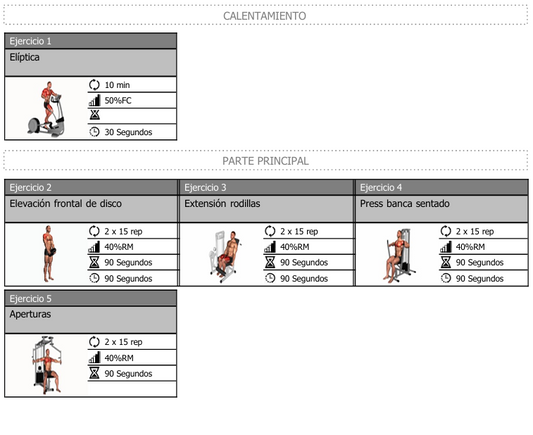 CALENTAMIENTO

Ejercicio 1
Elíptica
10 min
50%FC
30 Segundos

PARTE PRINCIPAL

Ejercicio 2
Elevación frontal de disco
2 x 15 rep
40%RM
90 Segundos
90 Segundos

Ejercicio 3
Extensión rodillas
2 x 15 rep
40%RM
90 Segundos
90 Segundos

Ejercicio 4
Press banca sentado
2 x 15 rep
40%RM
90 Segundos
90 Segundos

Ejercicio 5
Aperturas
2 x 15 rep
40%RM
90 Segundos